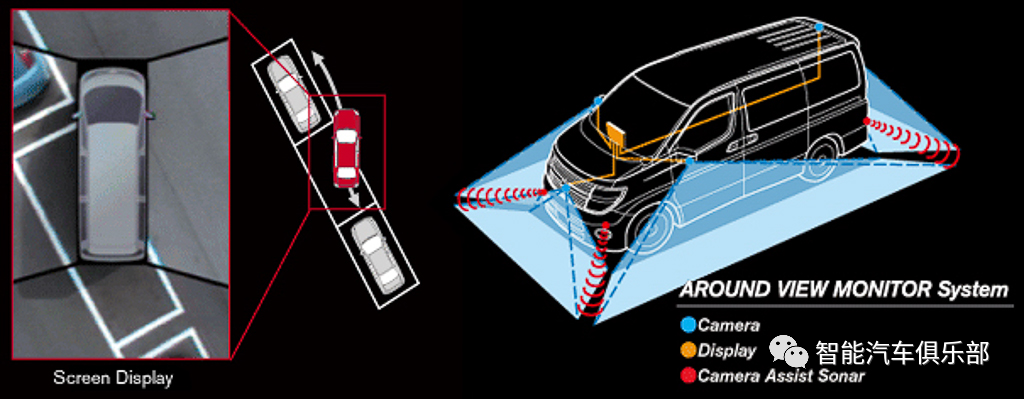 Screen Display

AROUND VIEW MONITOR System

Camera
Display
Camera Assist Sonar

智能汽车俱乐部